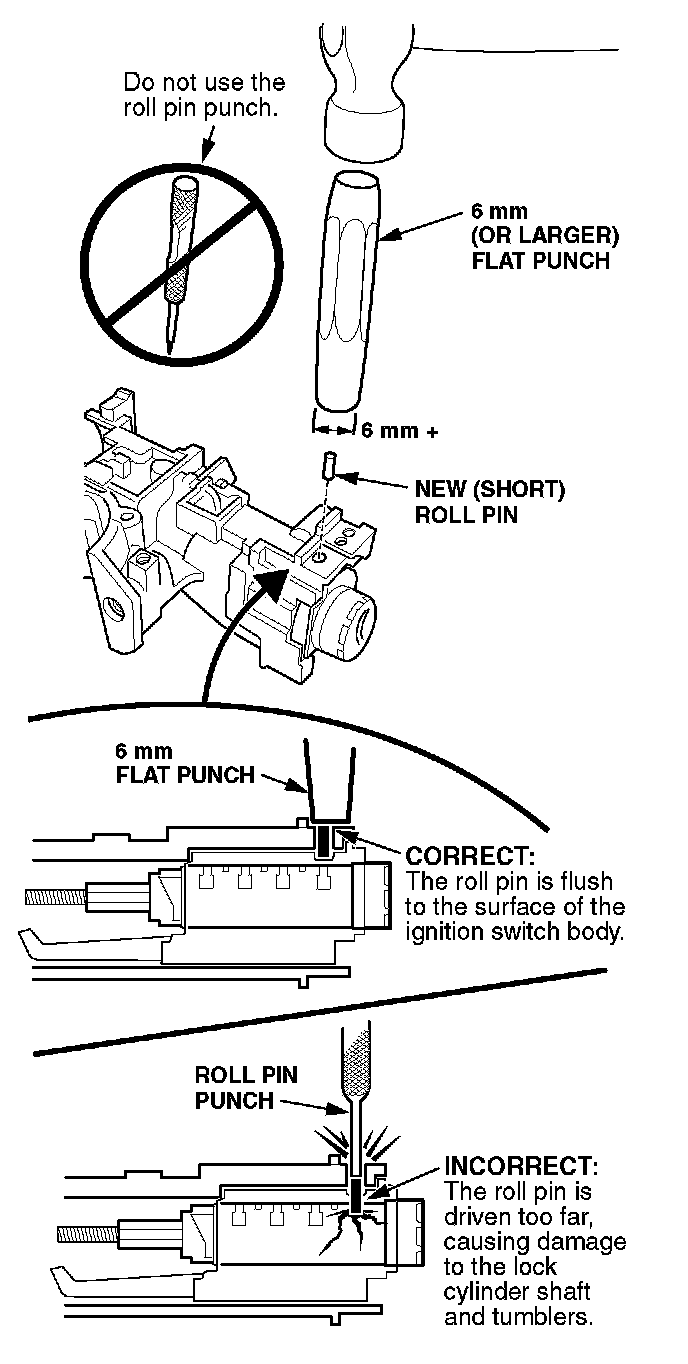 Do not use the roll pin punch.

6 mm (OR LARGER) FLAT PUNCH

6 mm +

NEW (SHORT) ROLL PIN

6 mm FLAT PUNCH

CORRECT:
The roll pin is flush to the surface of the ignition switch body.

ROLL PIN PUNCH

INCORRECT:
The roll pin is driven too far, causing damage to the lock cylinder shaft and tumblers.