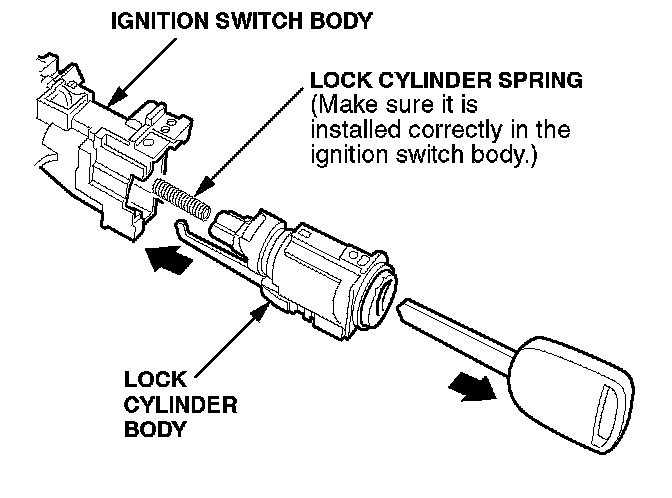 IGNITION SWITCH BODY

LOCK CYLINDER SPRING
(Make sure it is installed correctly in the ignition switch body.)

LOCK CYLINDER BODY