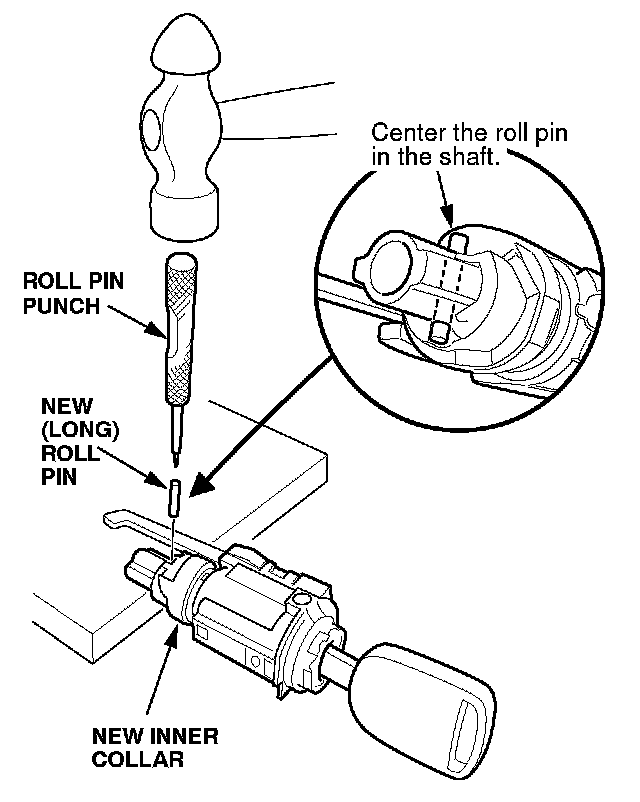 Center the roll pin in the shaft.

ROLL PIN PUNCH

NEW (LONG) ROLL PIN

NEW INNER COLLAR