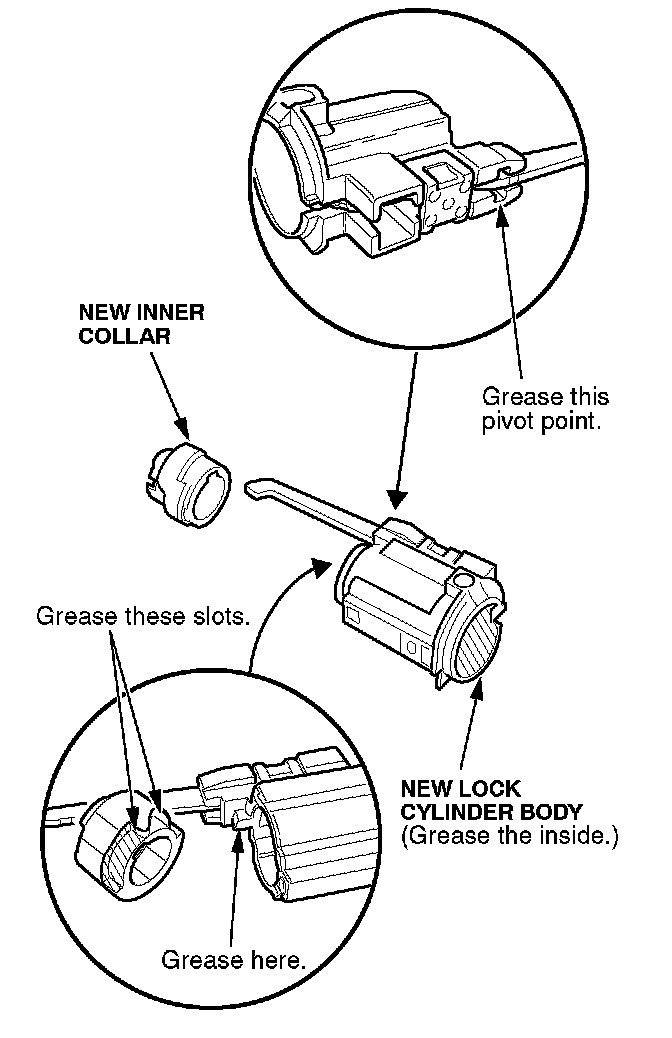 NEW INNER COLLAR

Grease this pivot point.

Grease these slots.

NEW LOCK CYLINDER BODY (Grease the inside.)

Grease here.