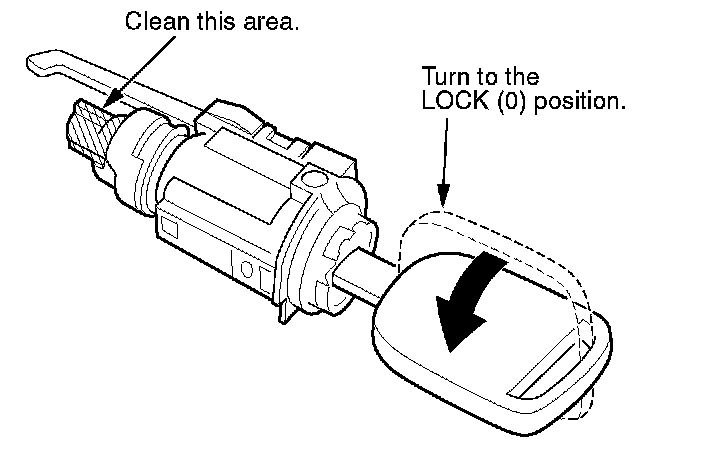 Clean this area.

Turn to the LOCK (0) position.