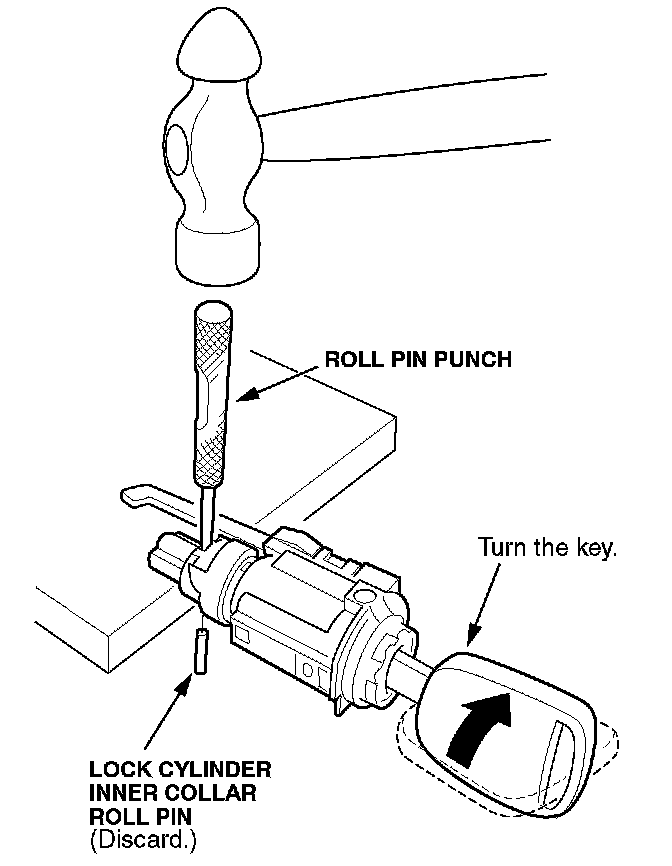 ROLL PIN PUNCH

Turn the key.

LOCK CYLINDER INNER COLLAR ROLL PIN (Discard.)