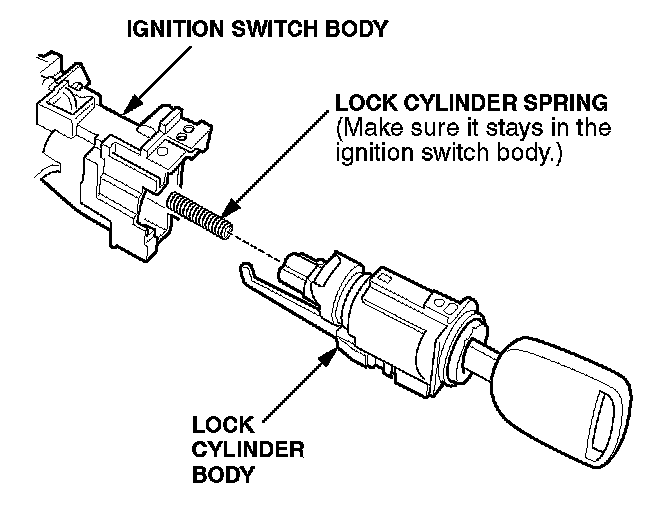 IGNITION SWITCH BODY

LOCK CYLINDER SPRING
(Make sure it stays in the ignition switch body.)

LOCK
CYLINDER
BODY