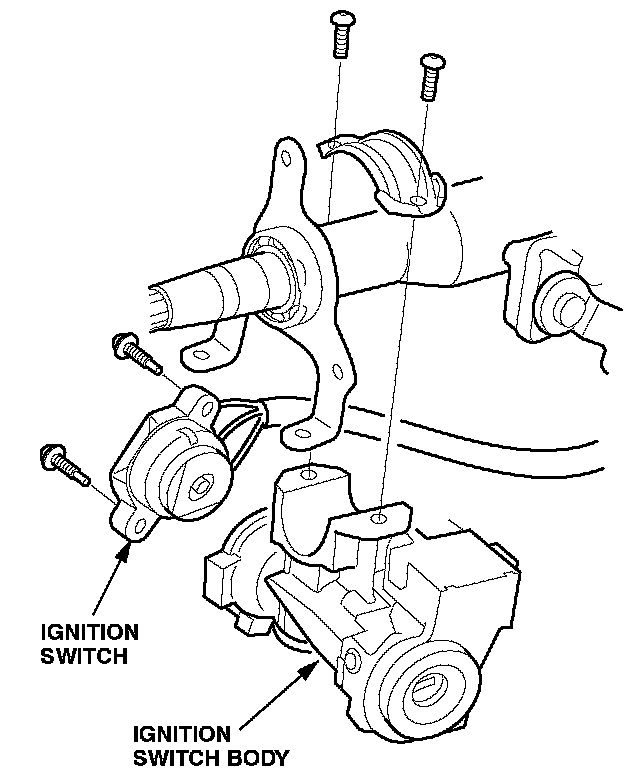 IGNITION
SWITCH

IGNITION
SWITCH BODY