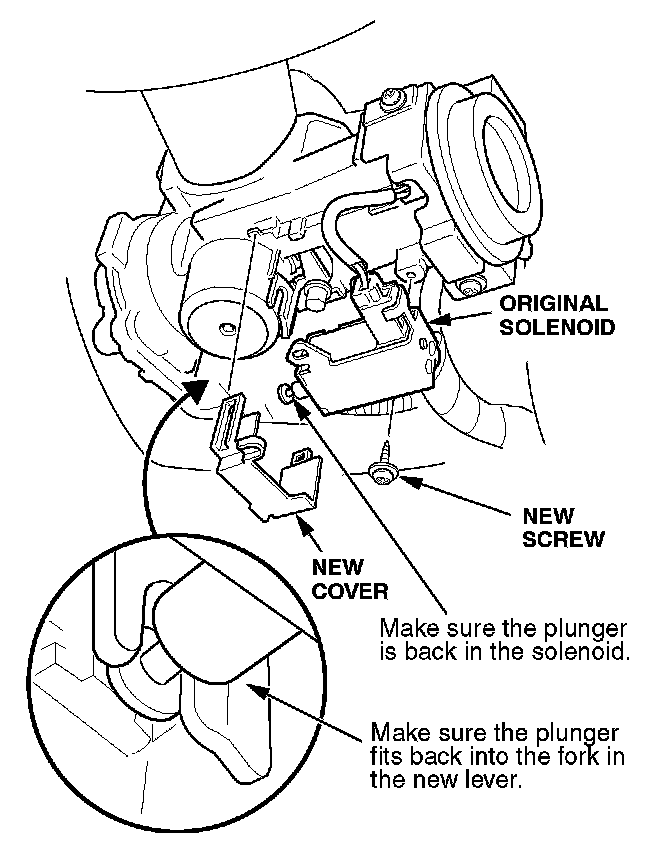 ORIGINAL SOLENOID

NEW SCREW

NEW COVER

Make sure the plunger is back in the solenoid.

Make sure the plunger fits back into the fork in the new lever.