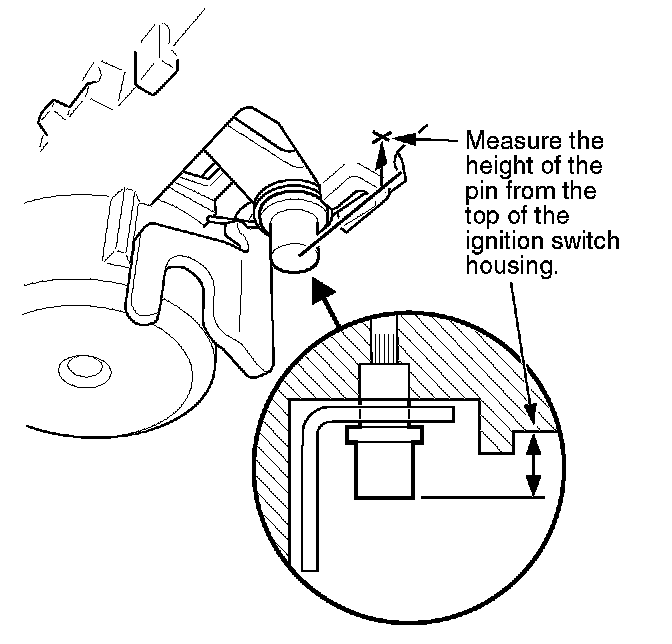 Measure the height of the pin from the top of the ignition switch housing.