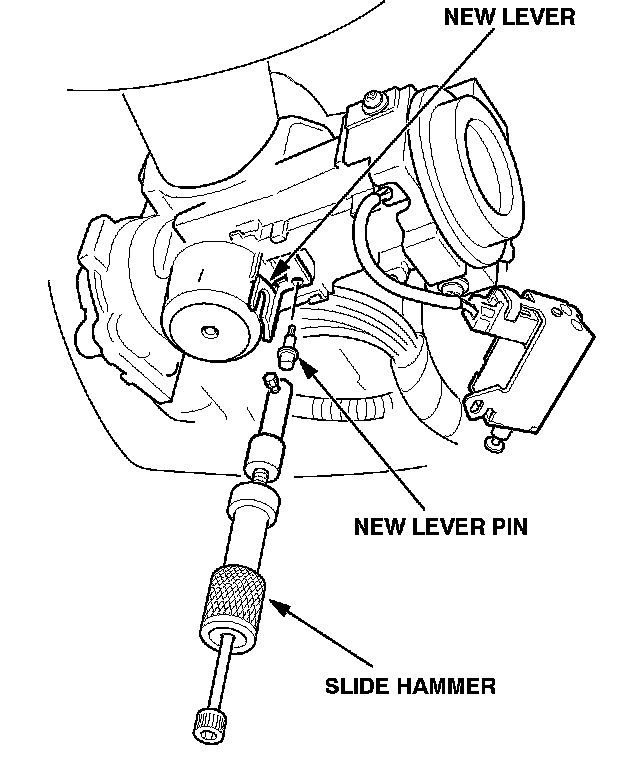 NEW LEVER

NEW LEVER PIN

SLIDE HAMMER