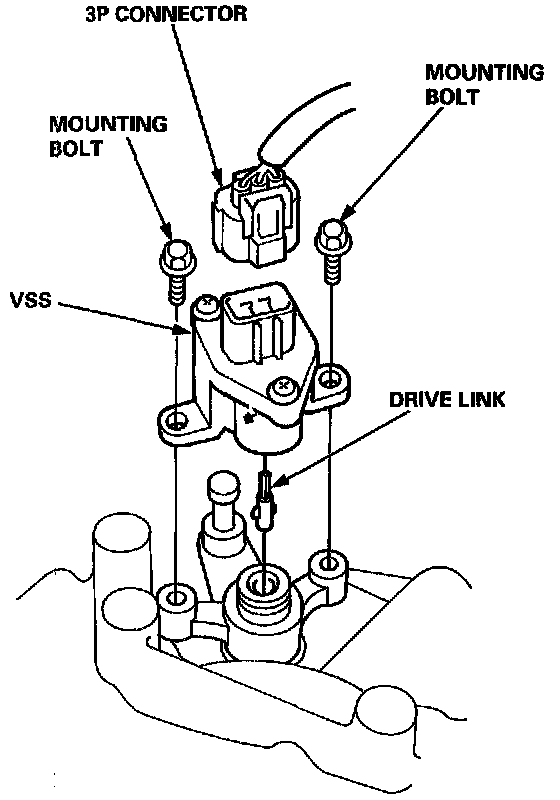 3P CONNECTOR

MOUNTING BOLT

MOUNTING BOLT

VSS

DRIVE LINK