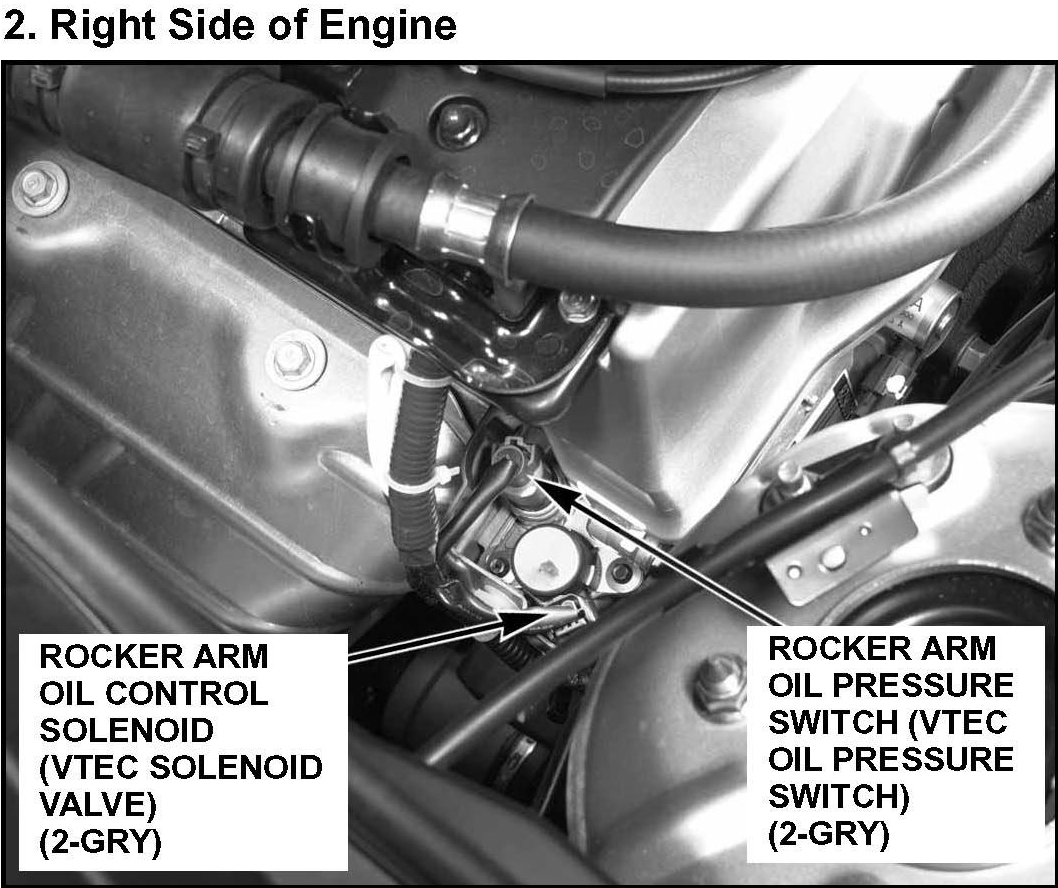 2. Right Side of Engine

ROCKER ARM OIL CONTROL SOLENOID (VTEC SOLENOID VALVE) (2-GRY)

ROCKER ARM OIL PRESSURE SWITCH (VTEC OIL PRESSURE SWITCH) (2-GRY)