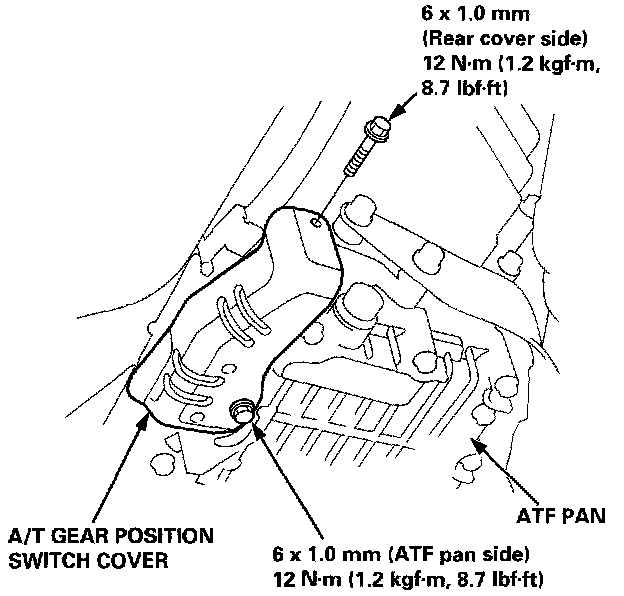 6 x 1.0 mm
(Rear cover side)
12 N·m (1.2 kgf·m, 8.7 lbf·ft)

ATF PAN

A/T GEAR POSITION SWITCH COVER

6 x 1.0 mm (ATF pan side)
12 N·m (1.2 kgf·m, 8.7 lbf·ft)