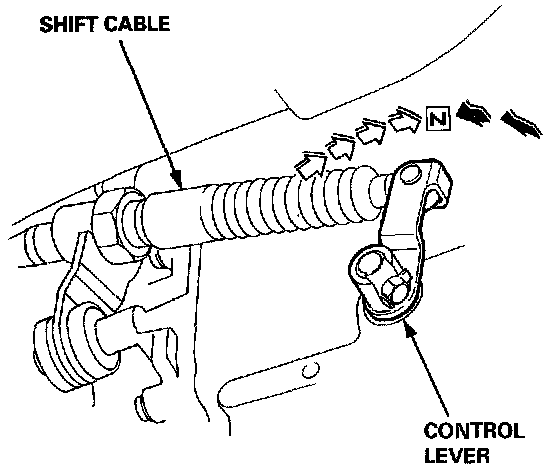 SHIFT CABLE

N

CONTROL LEVER