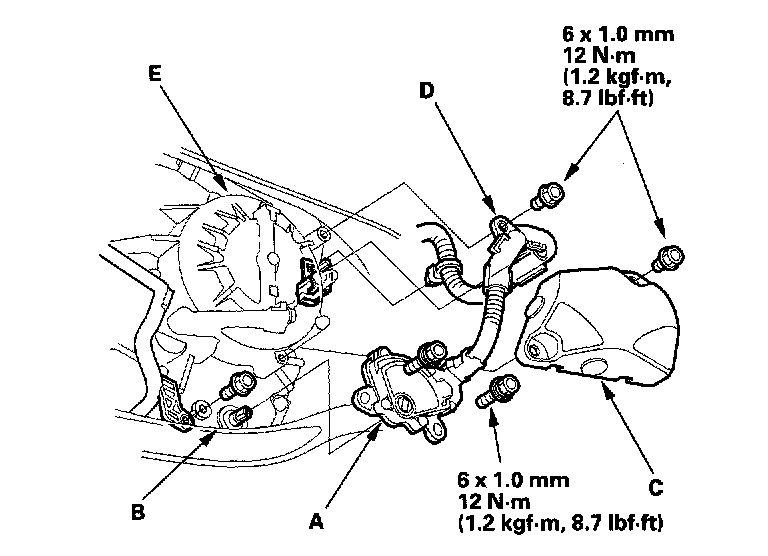 6 x 1.0 mm
12 N·m
(1.2 kgf·m,
8.7 lbf·ft)

E

D

B

A

6 x 1.0 mm
12 N·m
(1.2 kgf·m, 8.7 lbf·ft)

C