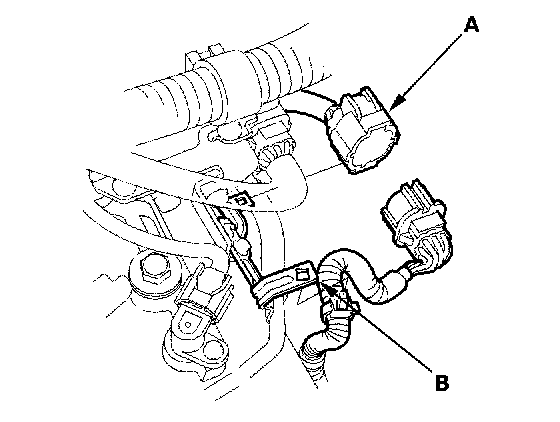 A

B