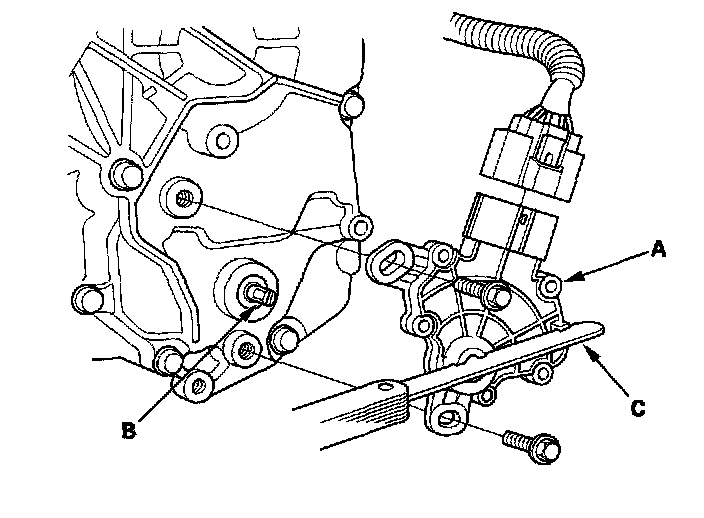 A

B

C