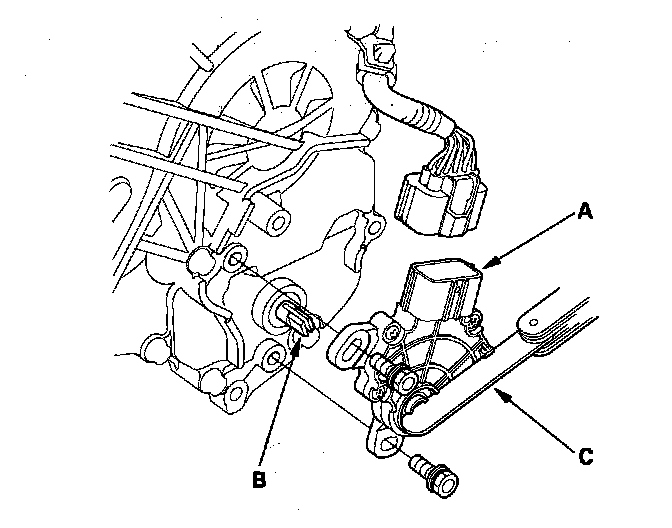 A

B

C