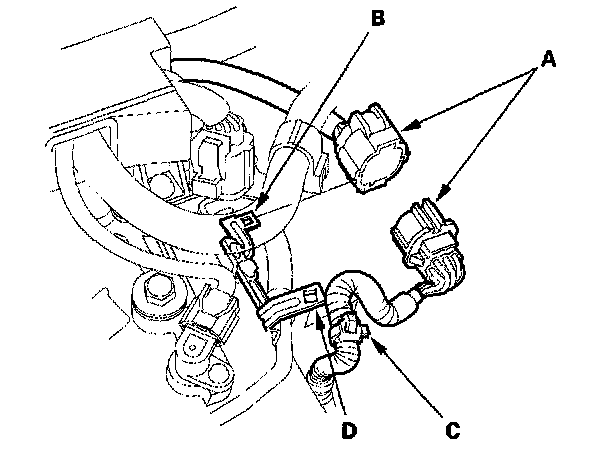 B
A
D
C