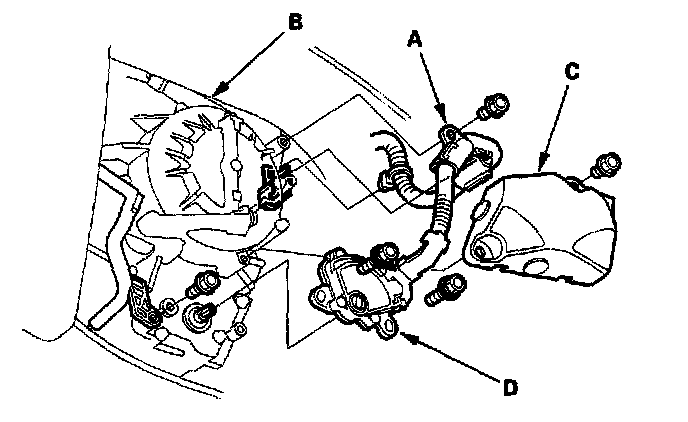 B
A
C
D