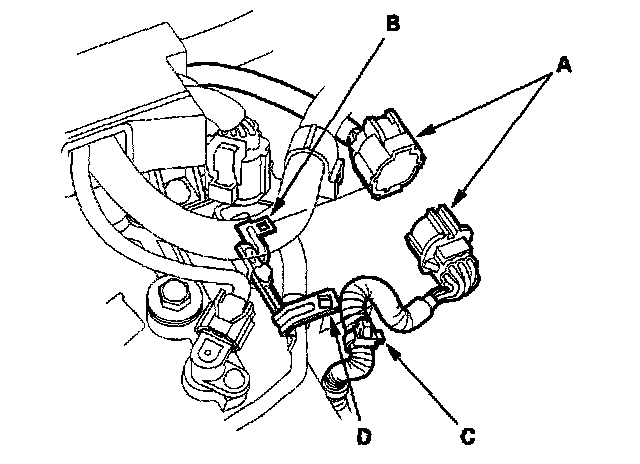 B
A
D
C