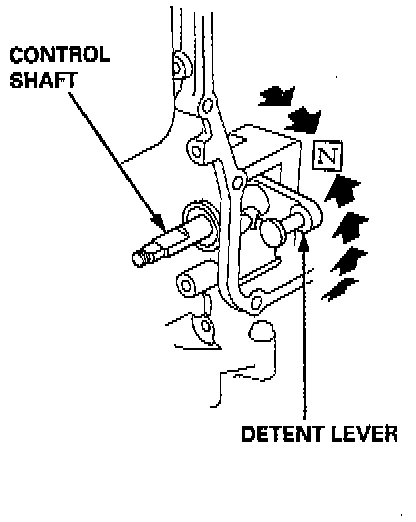 CONTROL SHAFT

N

DETENT LEVER