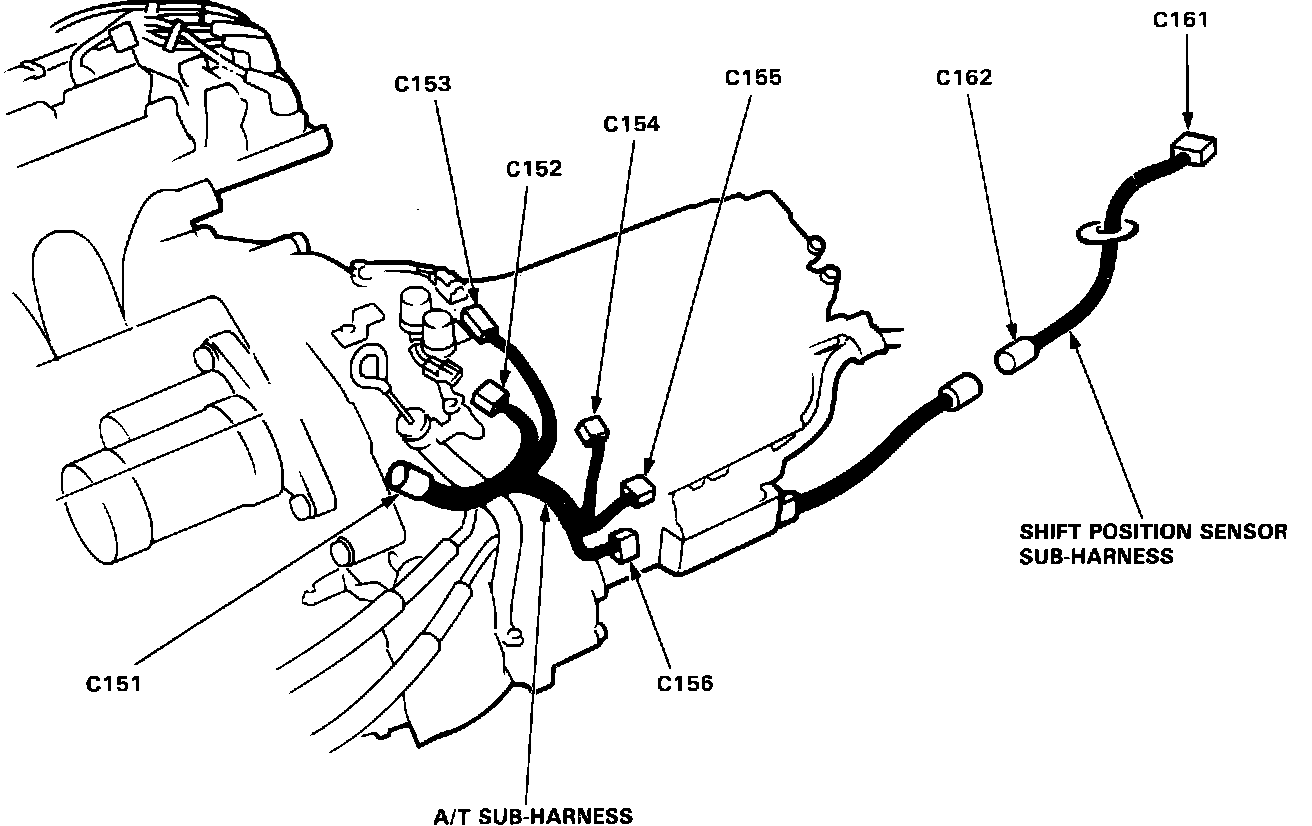 C161

C153

C155

C162

C154

C152

SHIFT POSITION SENSOR SUB-HARNESS

C151

C156

A/T SUB-HARNESS