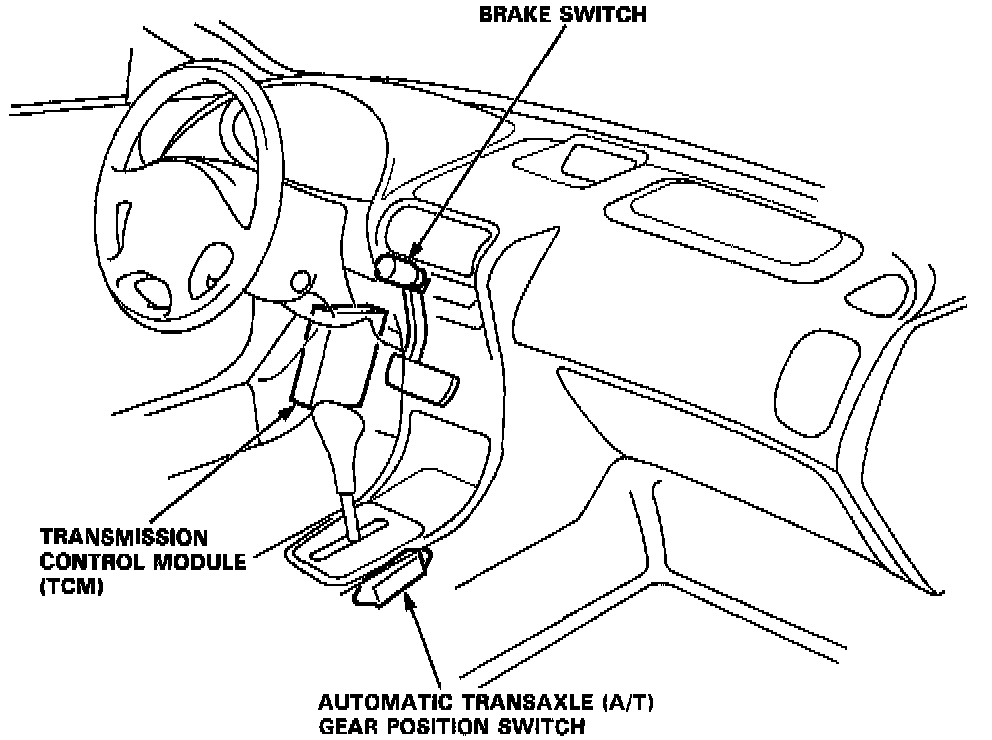 BRAKE SWITCH

TRANSMISSION CONTROL MODULE (TCM)

AUTOMATIC TRANSAXLE (A/T) GEAR POSITION SWITCH