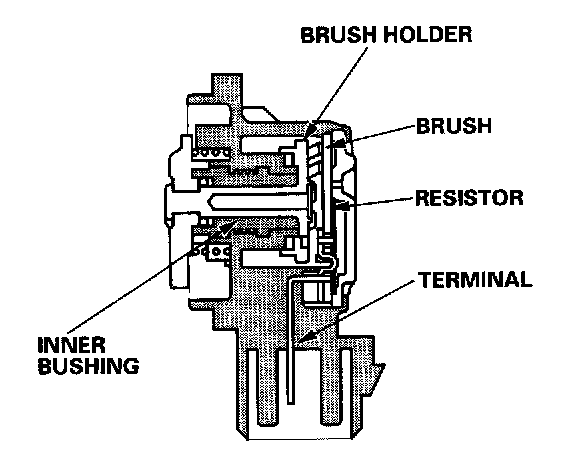 BRUSH HOLDER

BRUSH

RESISTOR

TERMINAL

INNER BUSHING