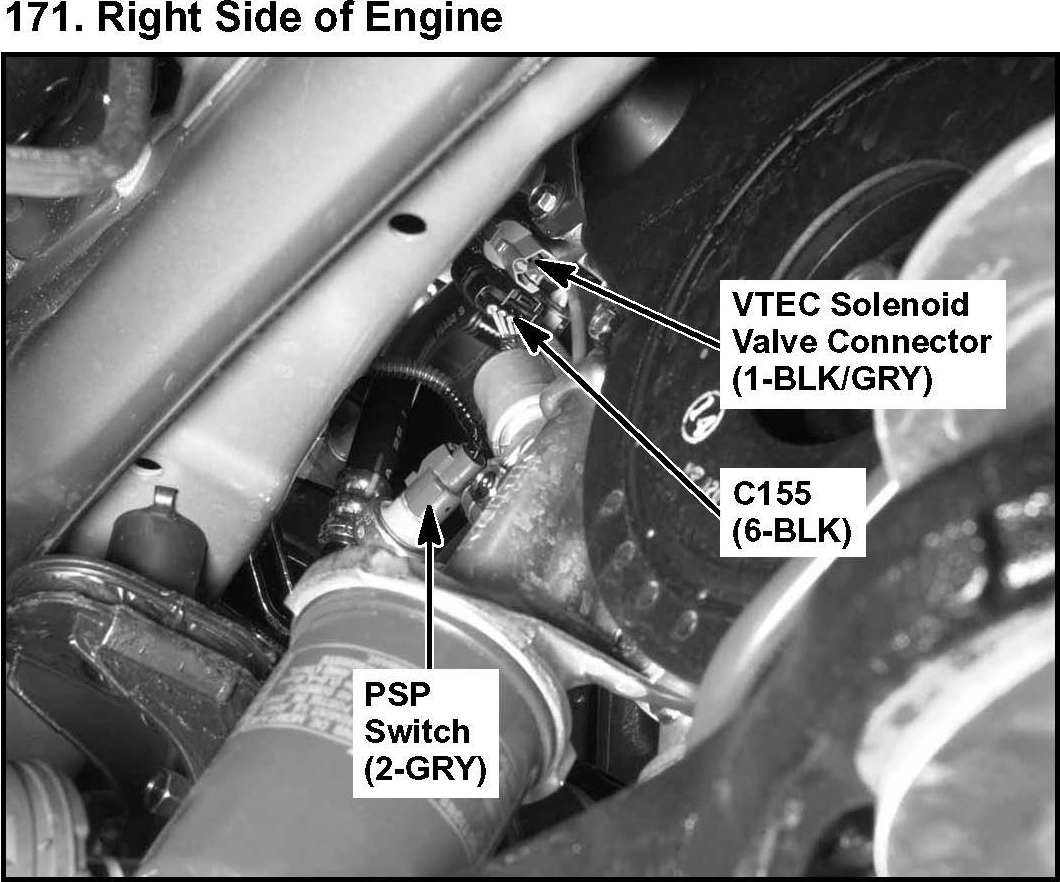 171. Right Side of Engine

VTEC Solenoid Valve Connector (1-BLK/GRY)

C155 (6-BLK)

PSP Switch (2-GRY)