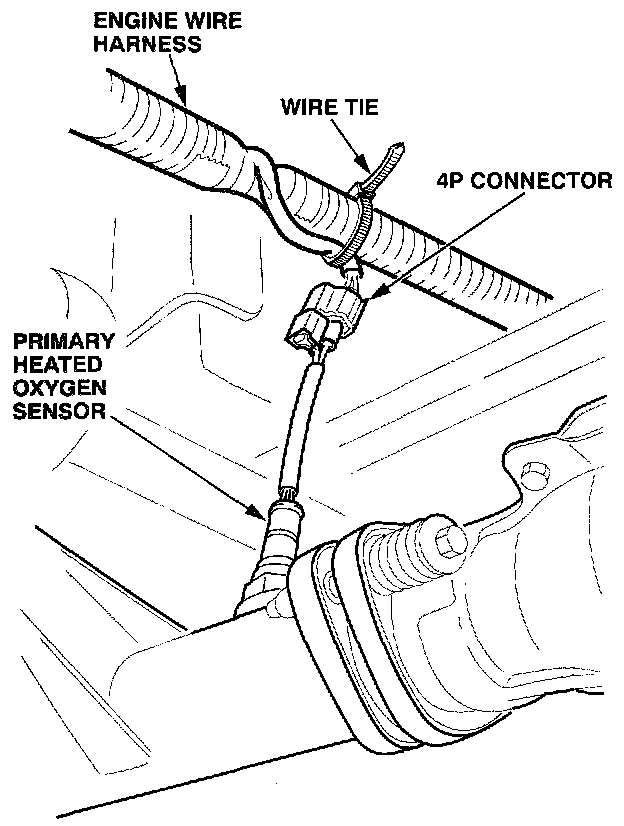 ENGINE WIRE HARNESS

WIRE TIE

4P CONNECTOR

PRIMARY HEATED OXYGEN SENSOR