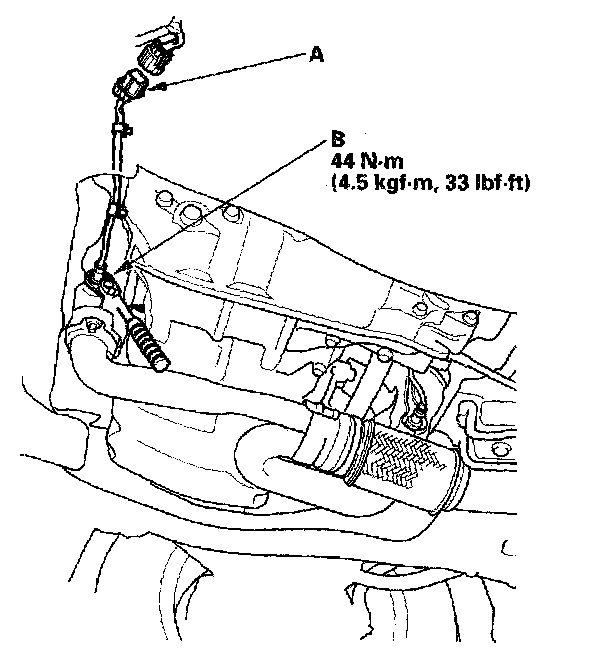 A

B
44 N·m
(4.5 kgf·m, 33 lbf·ft)