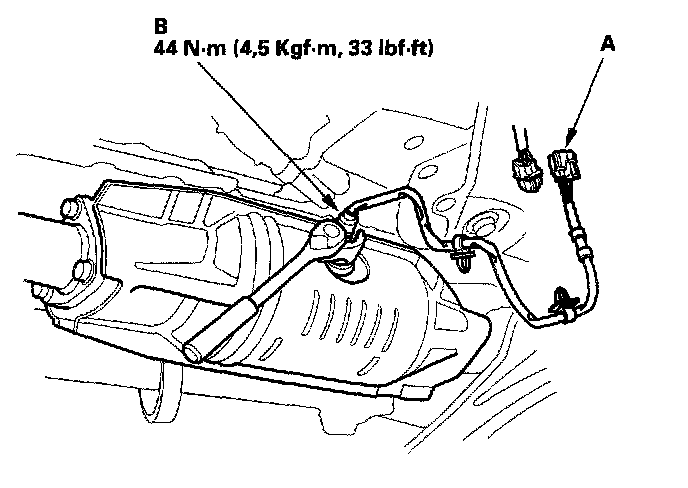 B
44 N·m (4,5 Kgf·m, 33 lbf·ft)

A