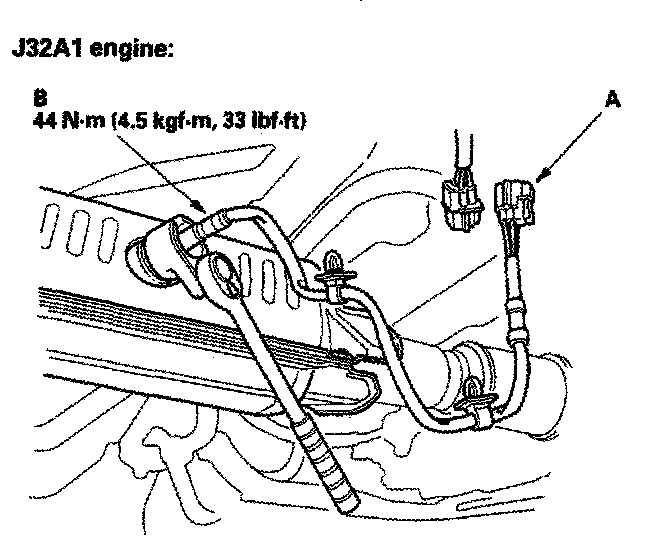 J32A1 engine:

B
44 N·m (4.5 kgf·m, 33 lbf·ft)

A