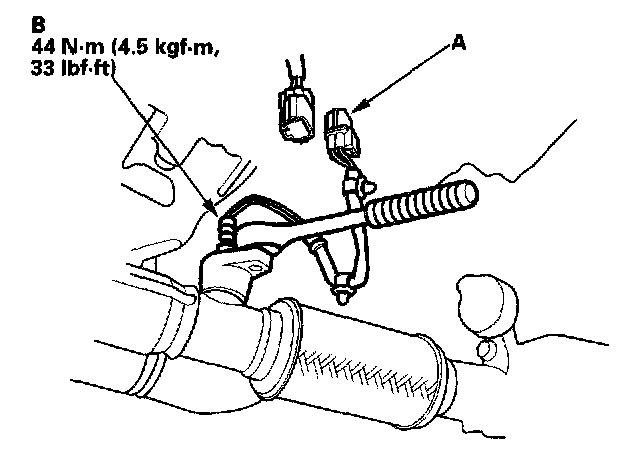 B
44 N·m (4.5 kgf·m, 33 lbf·ft)

A