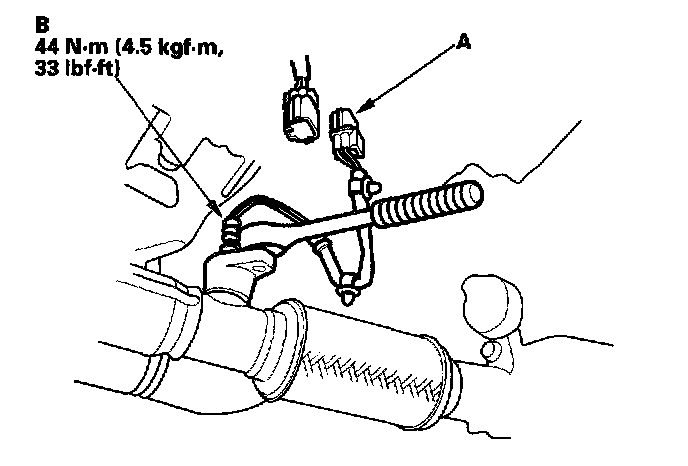 B
44 N·m (4.5 kgf·m, 33 lbf·ft)

A