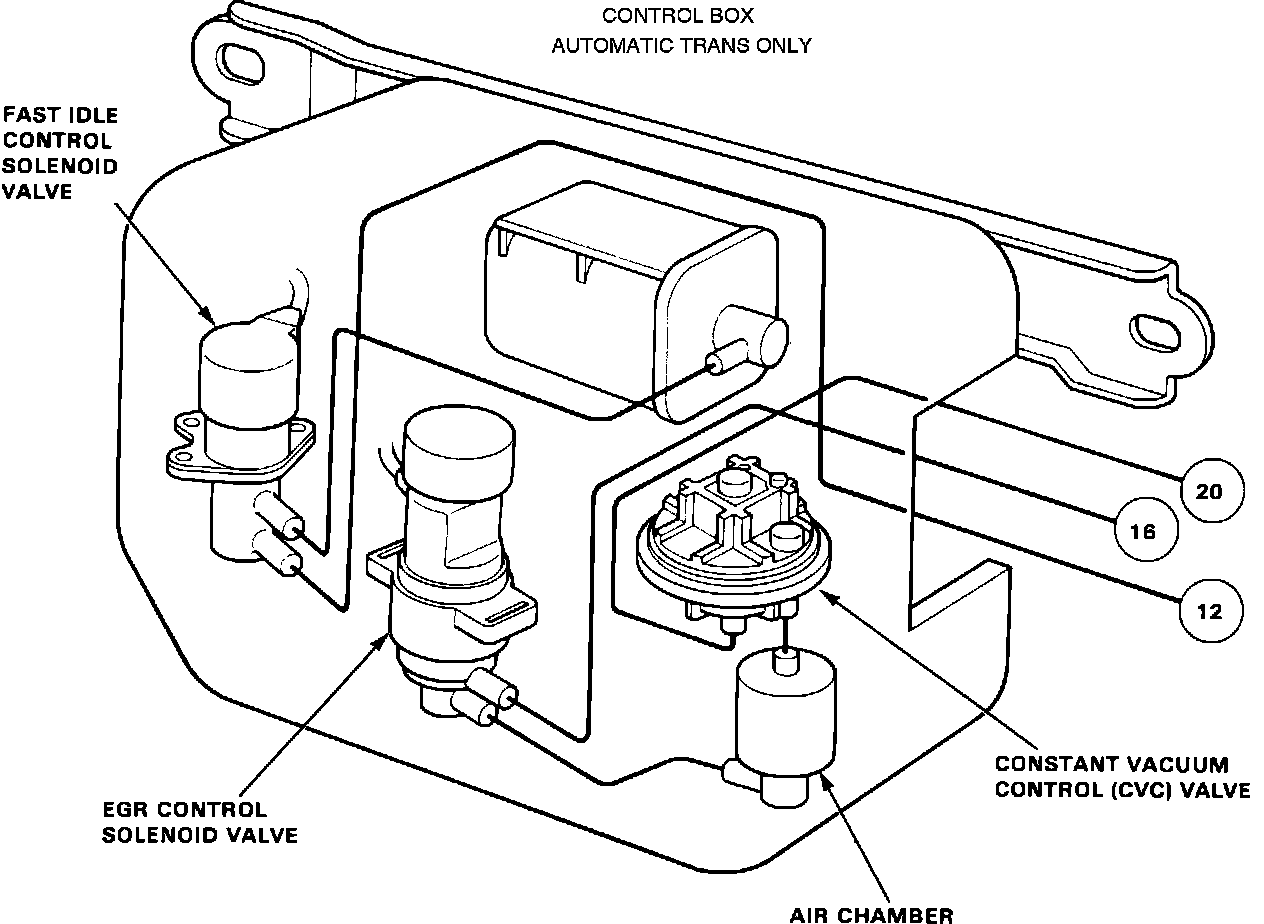 CONTROL BOX
AUTOMATIC TRANS ONLY

FAST IDLE CONTROL SOLENOID VALVE

20

16

12

CONSTANT VACUUM CONTROL (CVC) VALVE

EGR CONTROL SOLENOID VALVE

AIR CHAMBER