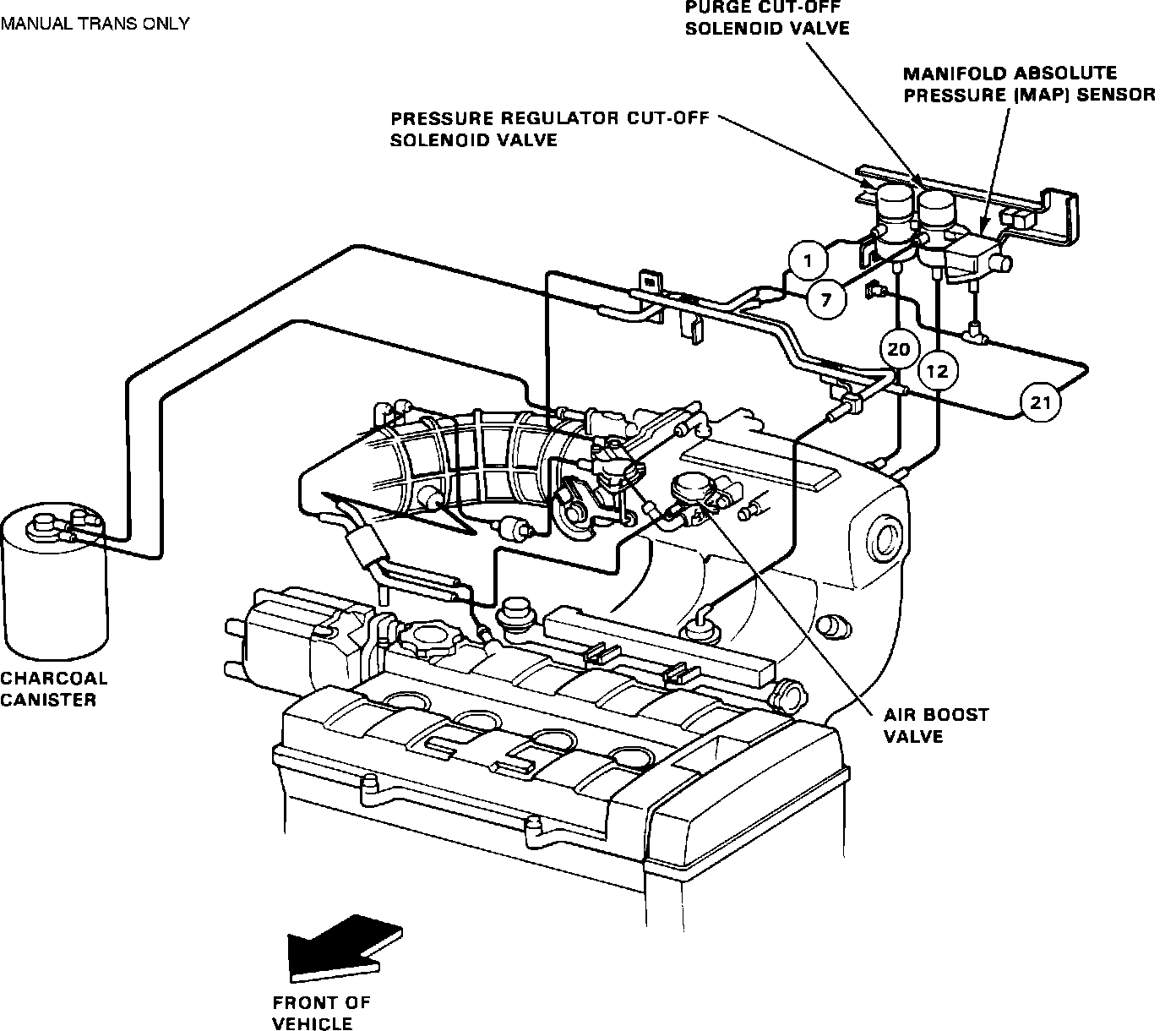 MANUAL TRANS ONLY

PURGE CUT-OFF SOLENOID VALVE

MANIFOLD ABSOLUTE PRESSURE (MAP) SENSOR

PRESSURE REGULATOR CUT-OFF SOLENOID VALVE

1

7

20

12

21

CHARCOAL CANISTER

AIR BOOST VALVE

FRONT OF VEHICLE