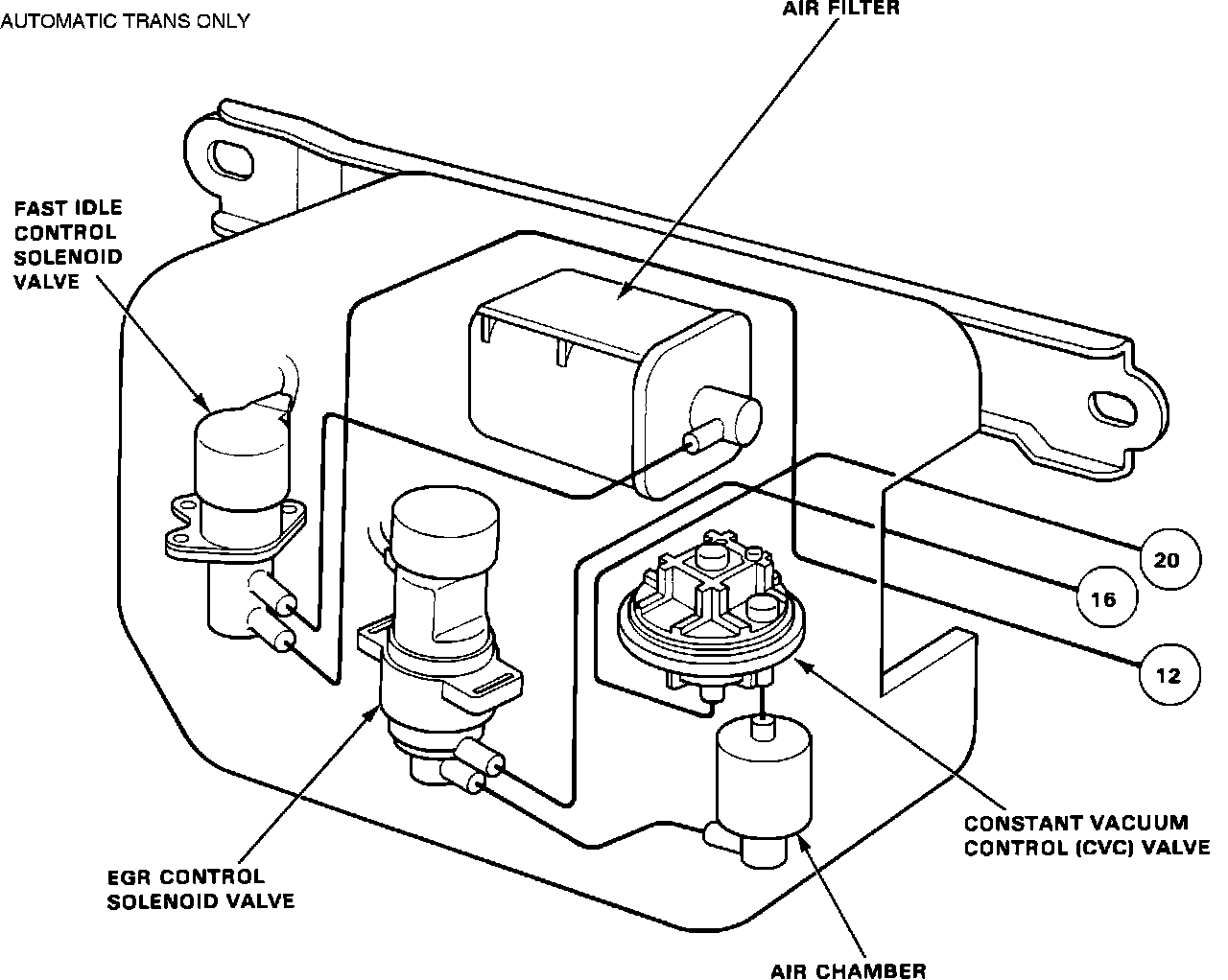 AUTOMATIC TRANS ONLY

AIR FILTER

FAST IDLE CONTROL SOLENOID VALVE

20

16

12

CONSTANT VACUUM CONTROL (CVC) VALVE

EGR CONTROL SOLENOID VALVE

AIR CHAMBER