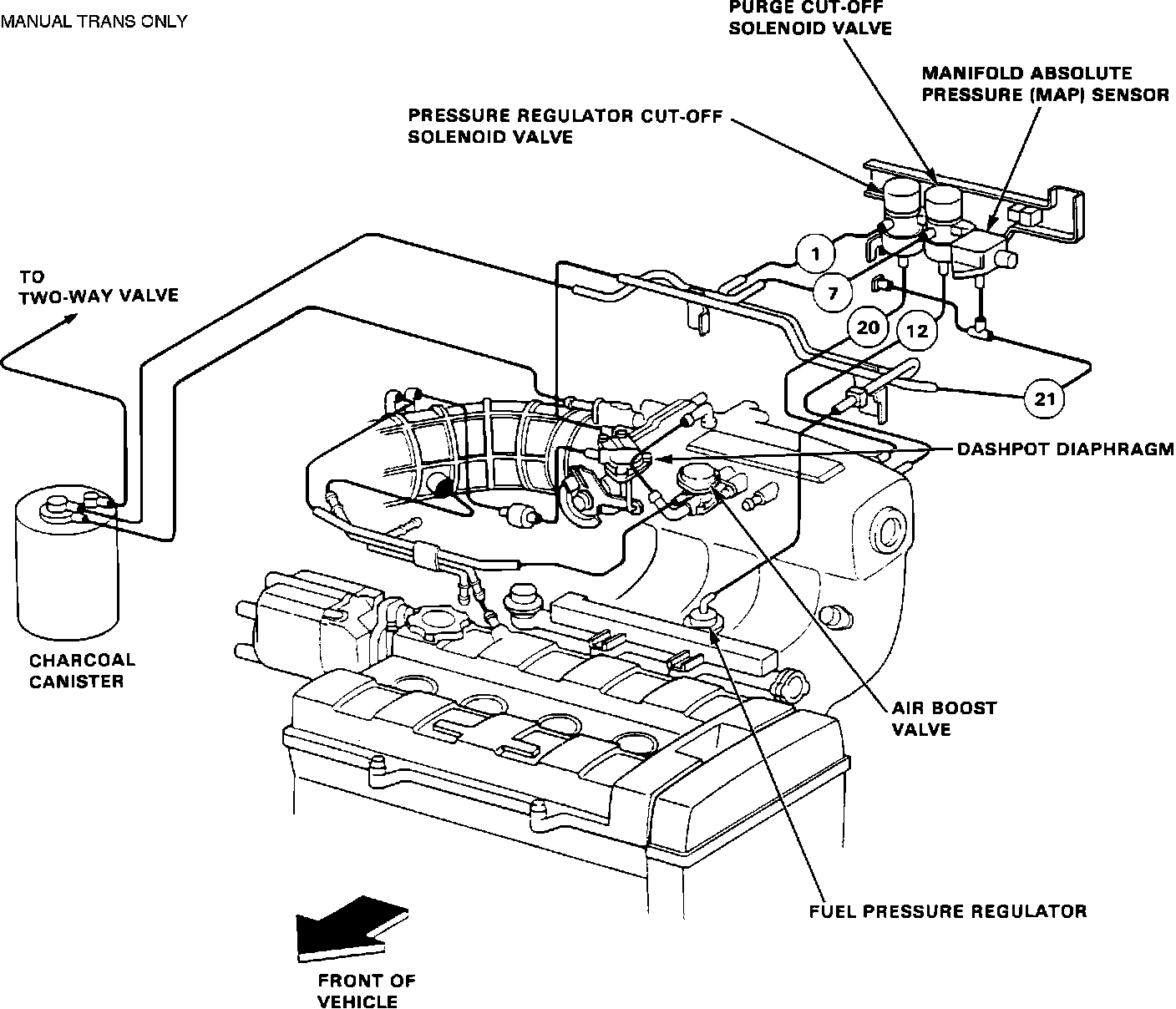 MANUAL TRANS ONLY

PURGE CUT-OFF SOLENOID VALVE

MANIFOLD ABSOLUTE PRESSURE (MAP) SENSOR

PRESSURE REGULATOR CUT-OFF SOLENOID VALVE

TO TWO-WAY VALVE

1

7

20

12

21

DASHPOT DIAPHRAGM

CHARCOAL CANISTER

AIR BOOST VALVE

FUEL PRESSURE REGULATOR

FRONT OF VEHICLE