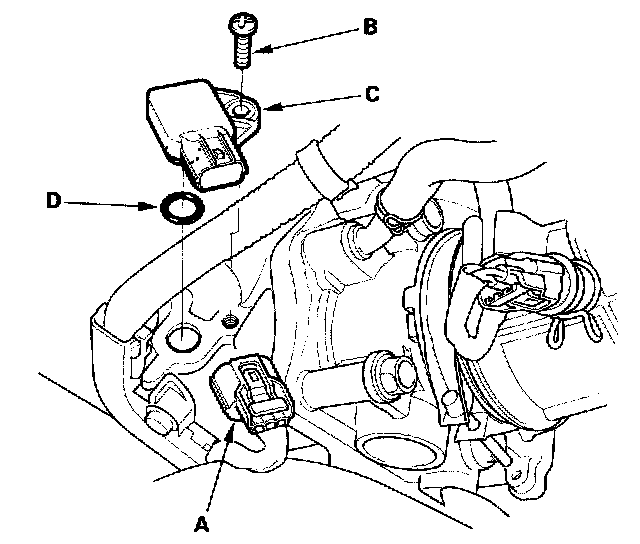 B

C

D

A