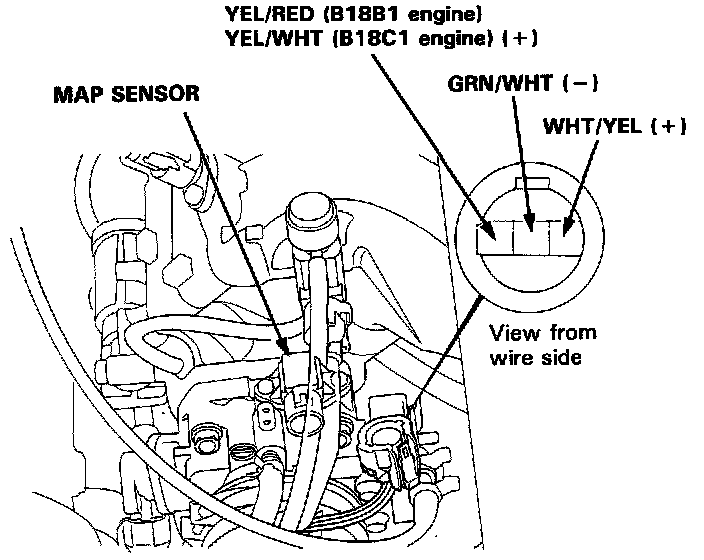 YEL/RED (B18B1 engine)
YEL/WHT (B18C1 engine) (+)

MAP SENSOR

GRN/WHT (−)

WHT/YEL (+)

View from wire side