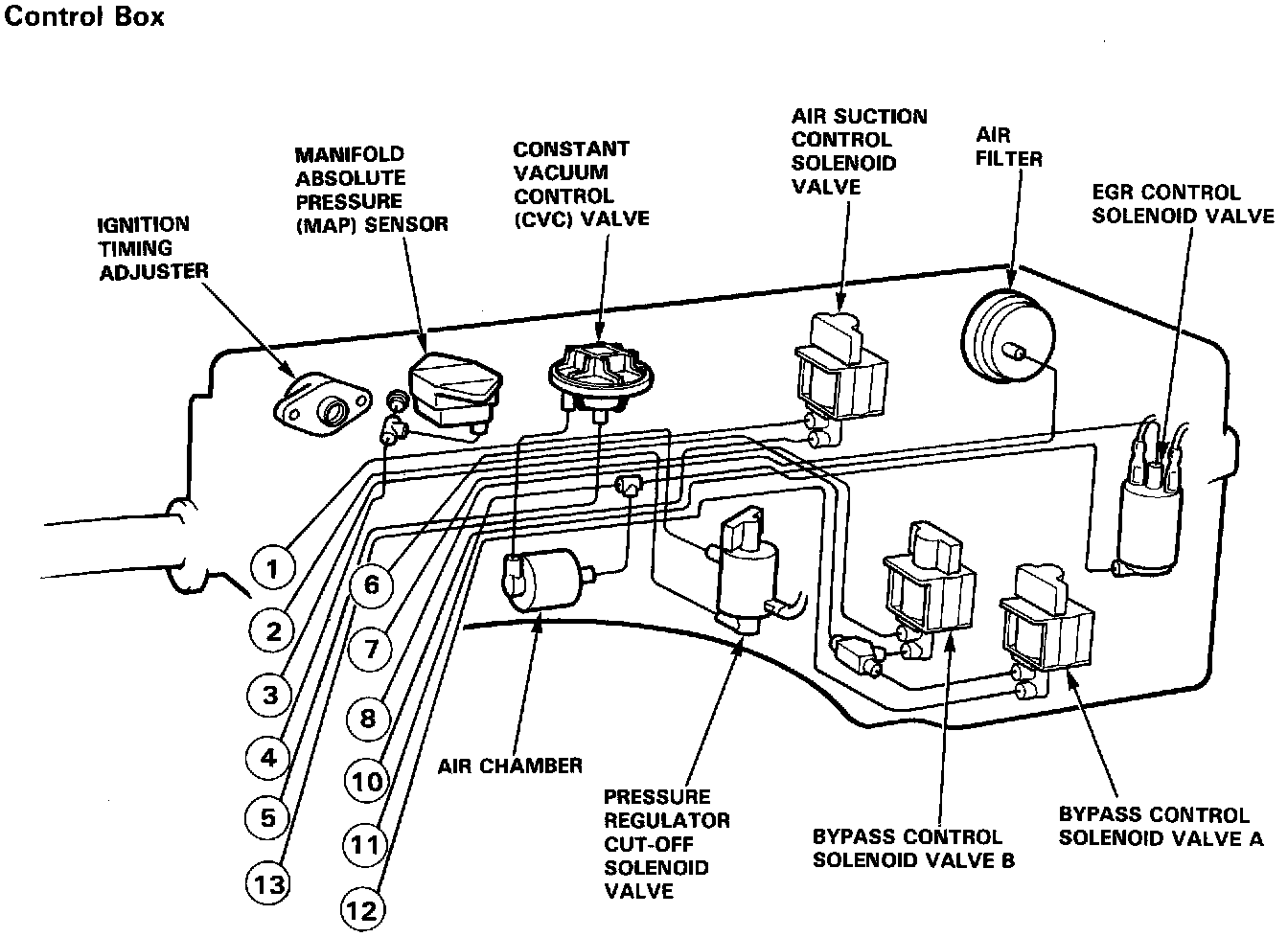 Control Box

IGNITION TIMING ADJUSTER

MANIFOLD ABSOLUTE PRESSURE (MAP) SENSOR

CONSTANT VACUUM CONTROL (CVC) VALVE

AIR SUCTION CONTROL SOLENOID VALVE

AIR FILTER

EGR CONTROL SOLENOID VALVE

1

2

3

4

5

13

6

7

8

10

11

12

AIR CHAMBER

PRESSURE REGULATOR CUT-OFF SOLENOID VALVE

BYPASS CONTROL SOLENOID VALVE B

BYPASS CONTROL SOLENOID VALVE A