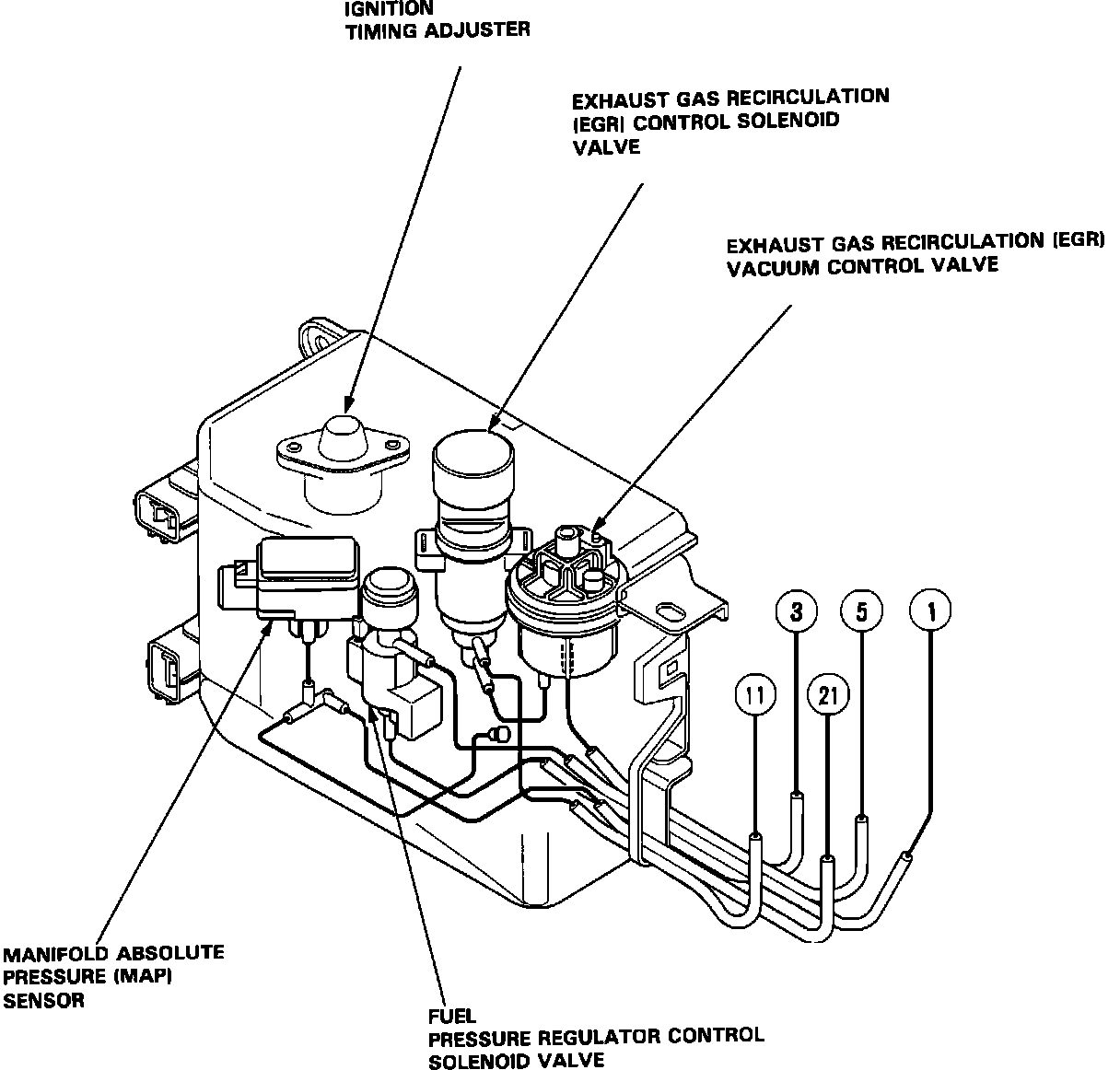 IGNITION
TIMING ADJUSTER

EXHAUST GAS RECIRCULATION
(EGR) CONTROL SOLENOID
VALVE

EXHAUST GAS RECIRCULATION (EGR)
VACUUM CONTROL VALVE

3

5

1

11

21

MANIFOLD ABSOLUTE
PRESSURE (MAP)
SENSOR

FUEL
PRESSURE REGULATOR CONTROL
SOLENOID VALVE