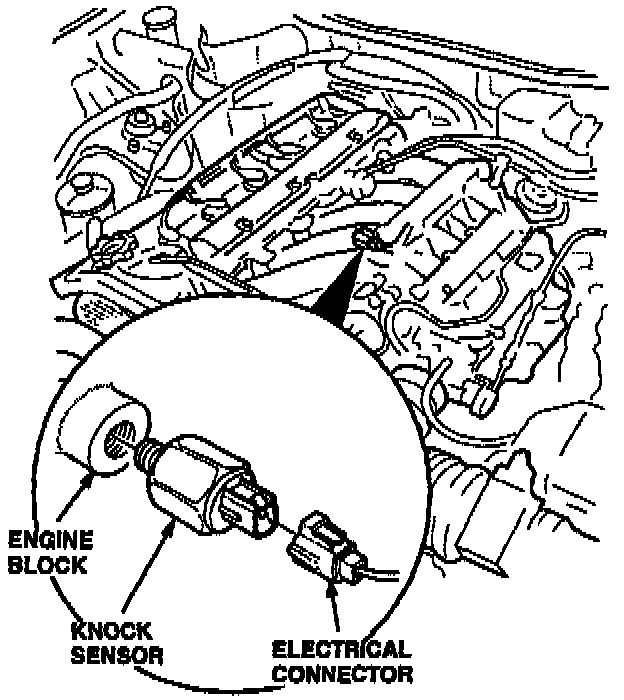 ENGINE BLOCK

KNOCK SENSOR

ELECTRICAL CONNECTOR