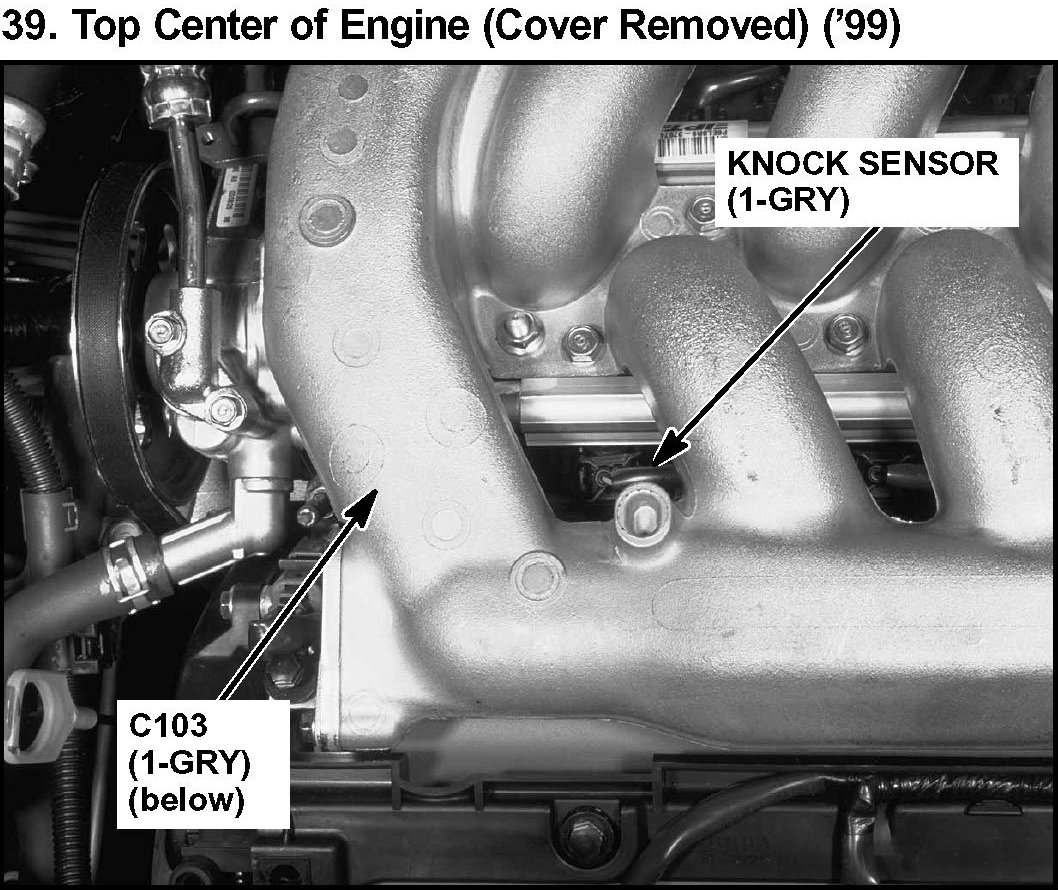 39. Top Center of Engine (Cover Removed) ('99)

KNOCK SENSOR
(1-GRY)

C103
(1-GRY)
(below)