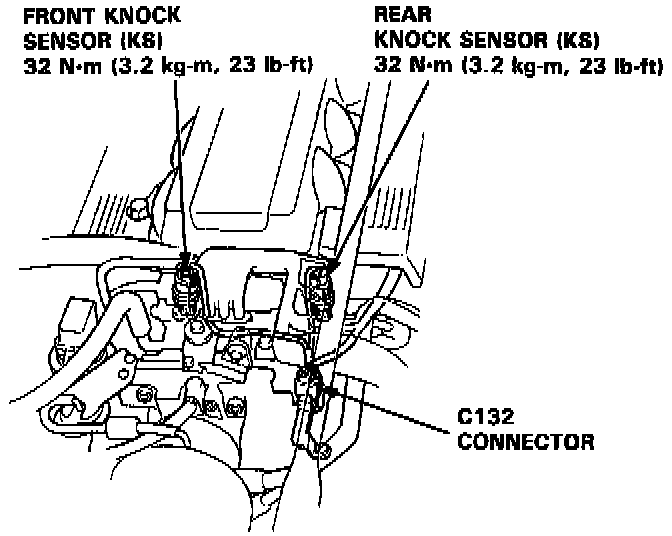 FRONT KNOCK SENSOR (KS)
32 N·m (3.2 kg-m, 23 lb-ft)

REAR KNOCK SENSOR (KS)
32 N·m (3.2 kg-m, 23 lb-ft)

C132 CONNECTOR