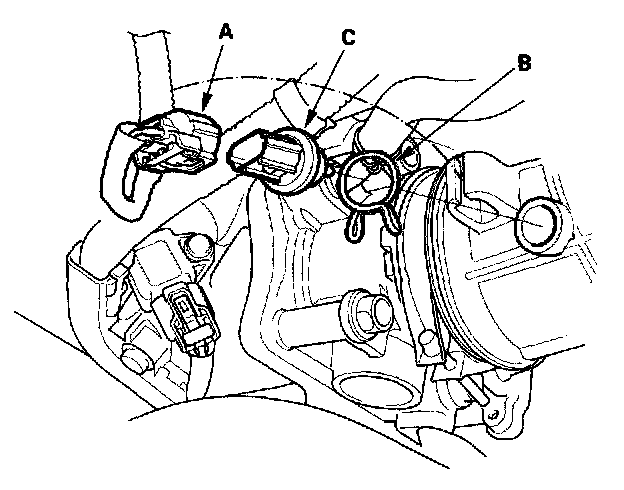 A

C

B