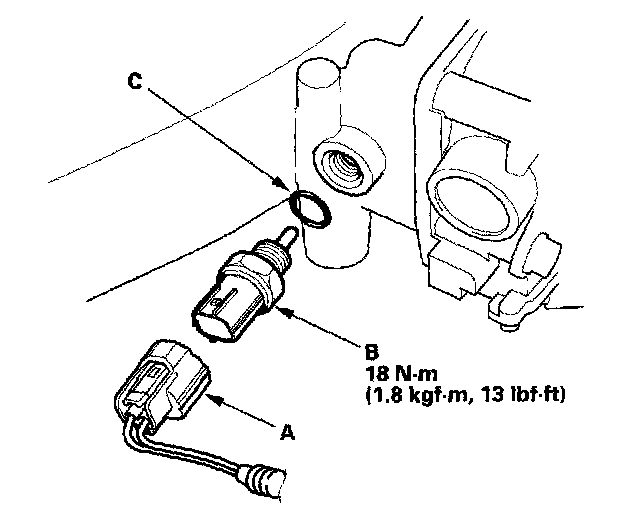 C

B
18 N·m
(1.8 kgf·m, 13 lbf·ft)

A