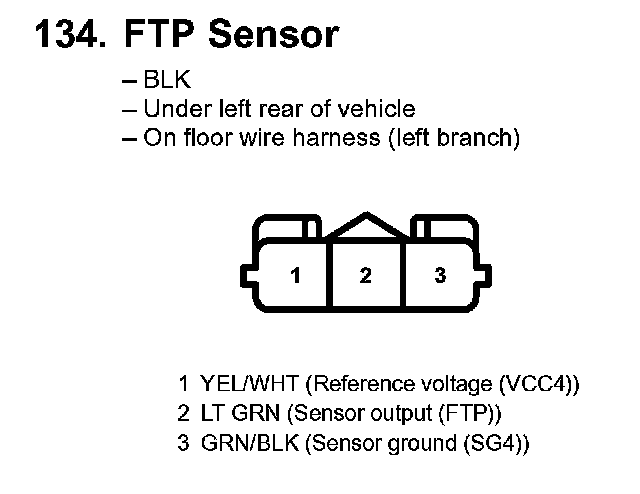 134. FTP Sensor

– BLK
– Under left rear of vehicle
– On floor wire harness (left branch)

1 2 3

1 YEL/WHT (Reference voltage (VCC4))
2 LT GRN (Sensor output (FTP))
3 GRN/BLK (Sensor ground (SG4))