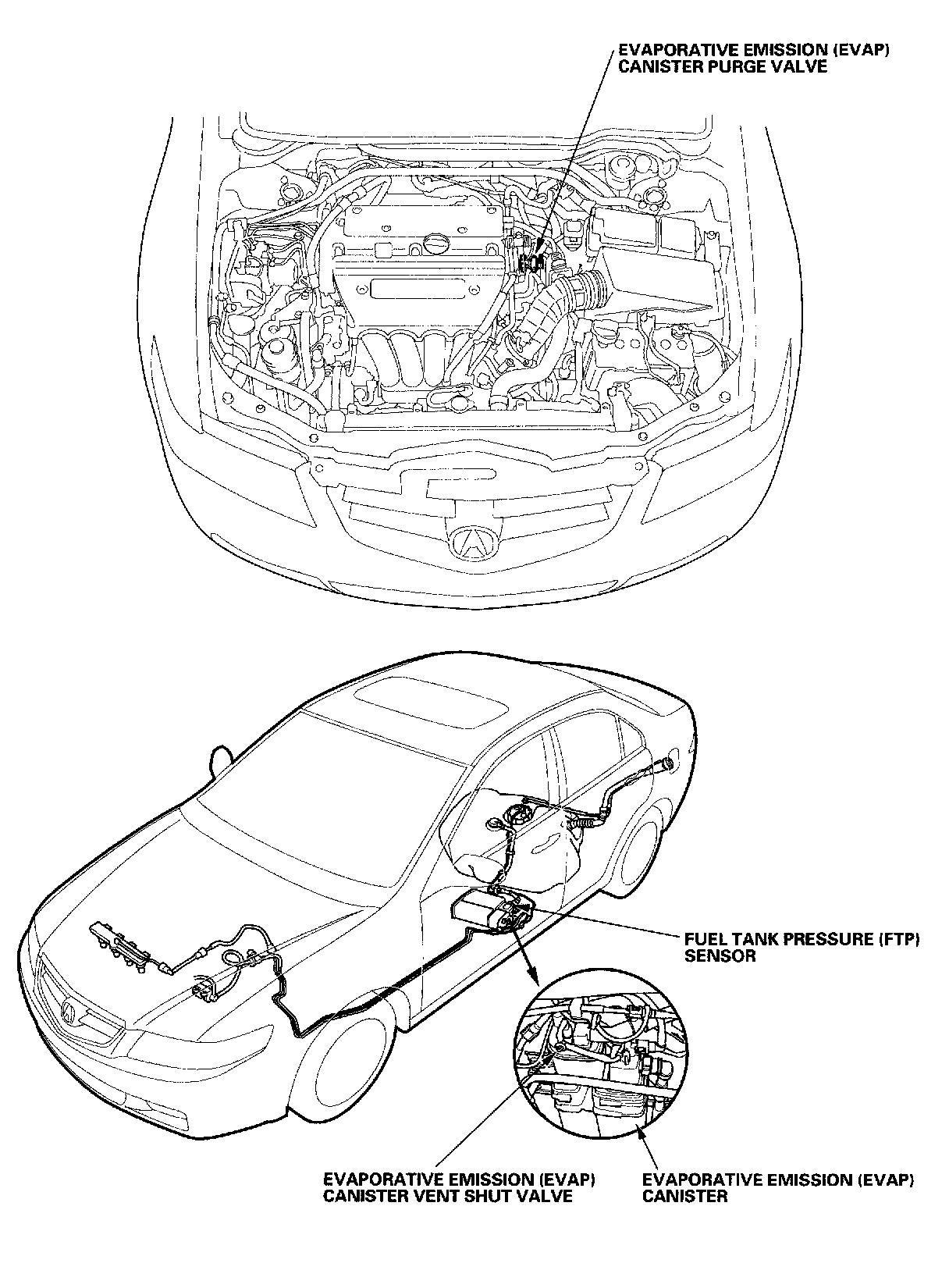 EVAPORATIVE EMISSION (EVAP)
CANISTER PURGE VALVE

FUEL TANK PRESSURE (FTP)
SENSOR

EVAPORATIVE EMISSION (EVAP)
CANISTER VENT SHUT VALVE

EVAPORATIVE EMISSION (EVAP)
CANISTER