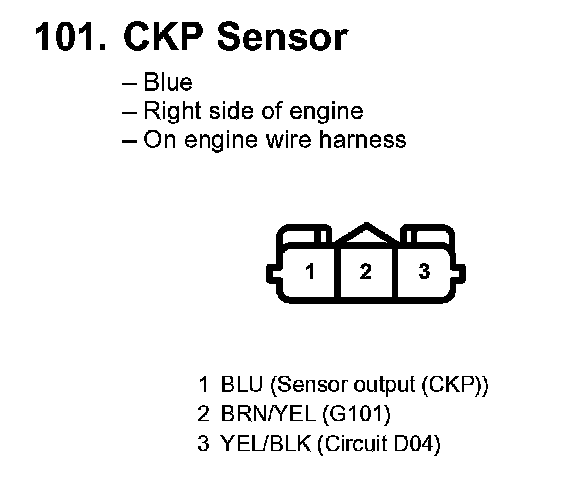 101. CKP Sensor

– Blue
– Right side of engine
– On engine wire harness

1 2 3

1 BLU (Sensor output (CKP))
2 BRN/YEL (G101)
3 YEL/BLK (Circuit D04)