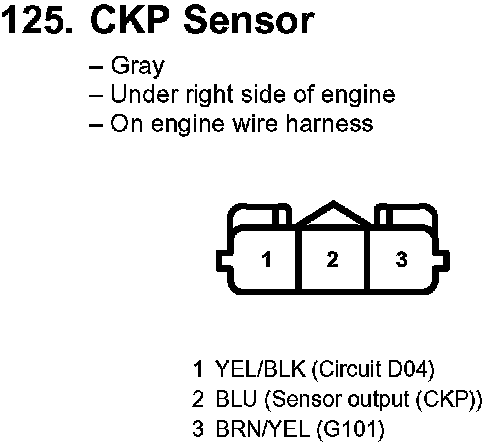 125. CKP Sensor

– Gray
– Under right side of engine
– On engine wire harness

1 2 3

1 YEL/BLK (Circuit D04)
2 BLU (Sensor output (CKP))
3 BRN/YEL (G101)